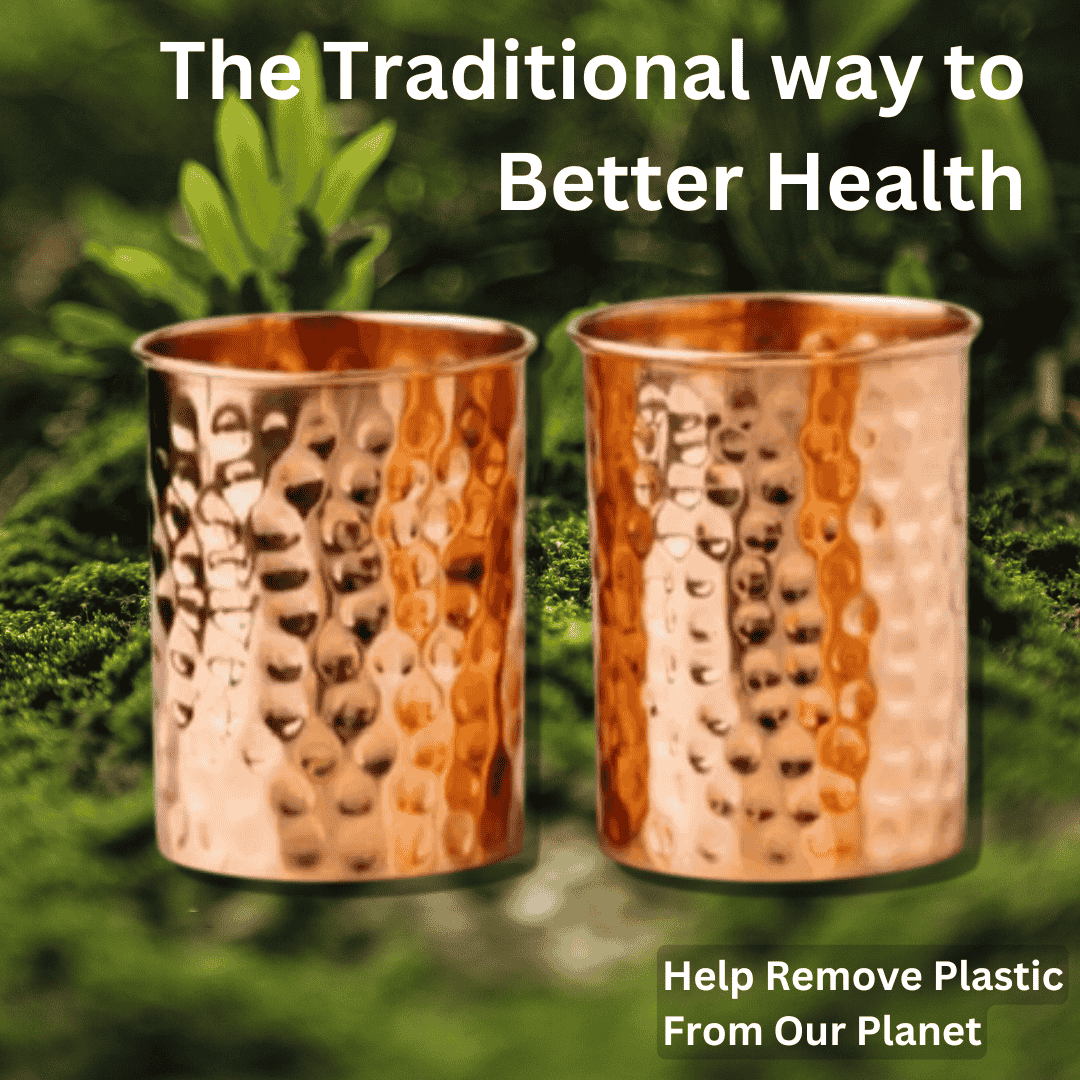 The Traditional way to Better Health

Help Remove Plastic From Our Planet