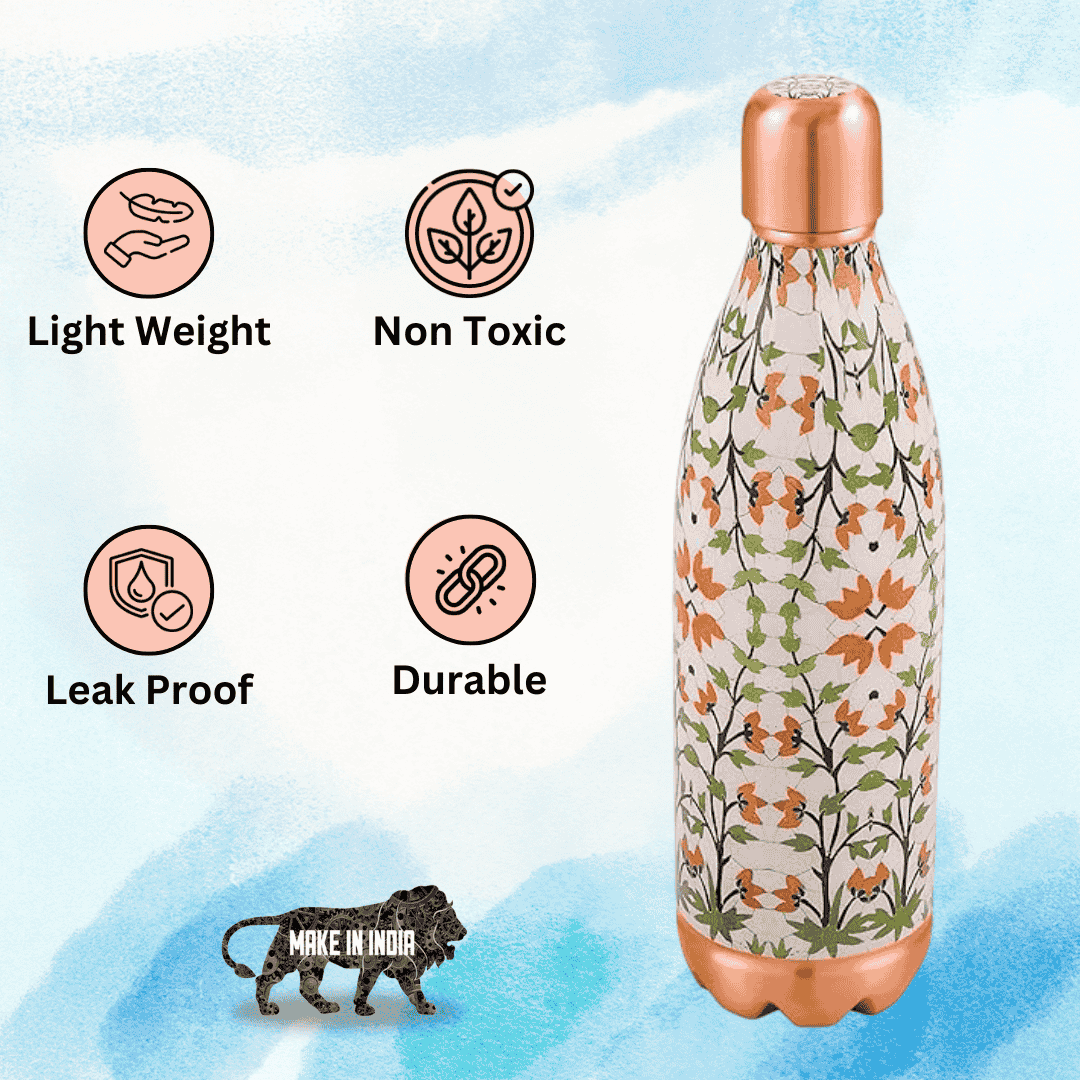 Light Weight

Non Toxic

Leak Proof

Durable

MAKE IN INDIA