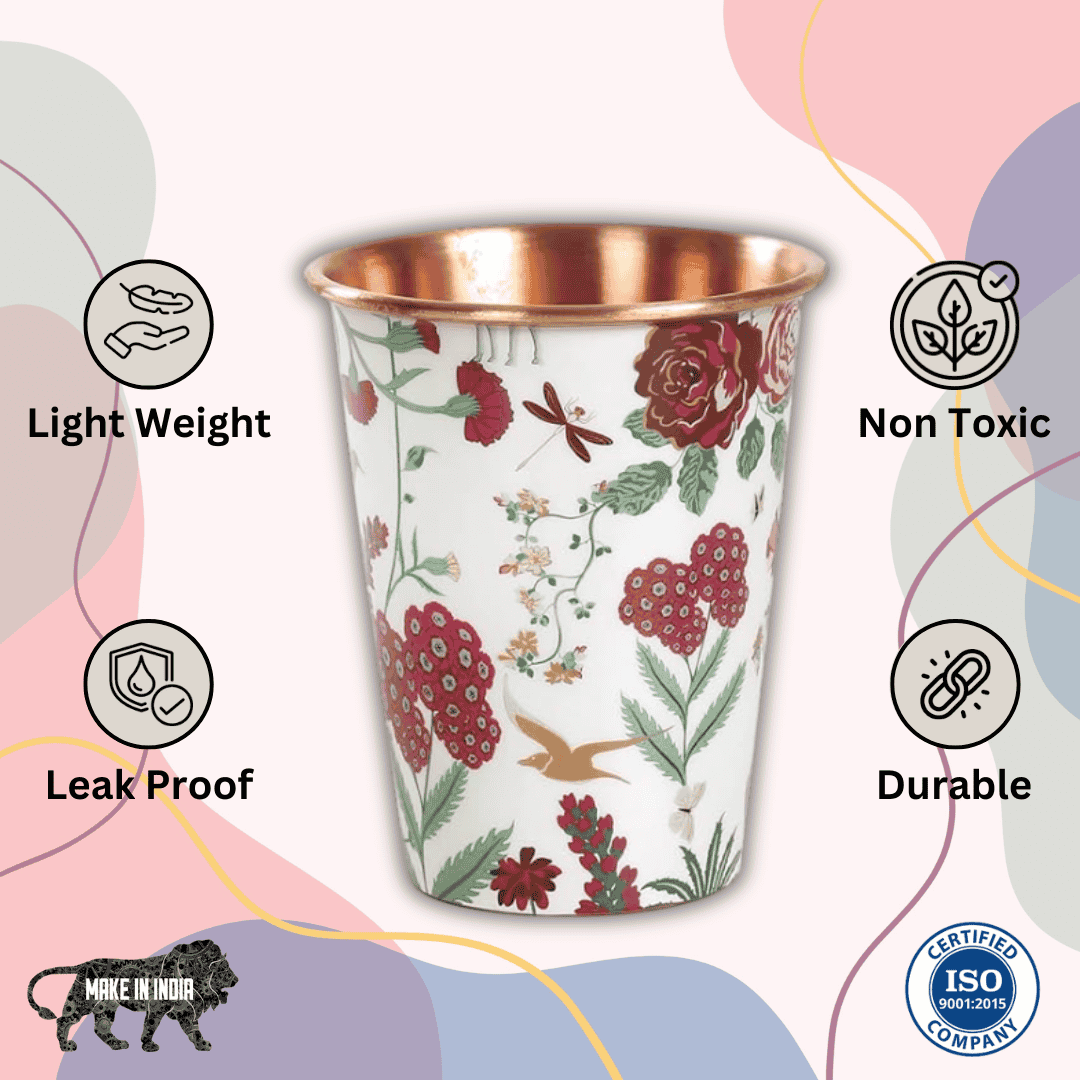 Light Weight

Non Toxic

Leak Proof

Durable

MAKE IN INDIA

CERTIFIED
ISO
9001:2015
COMPANY